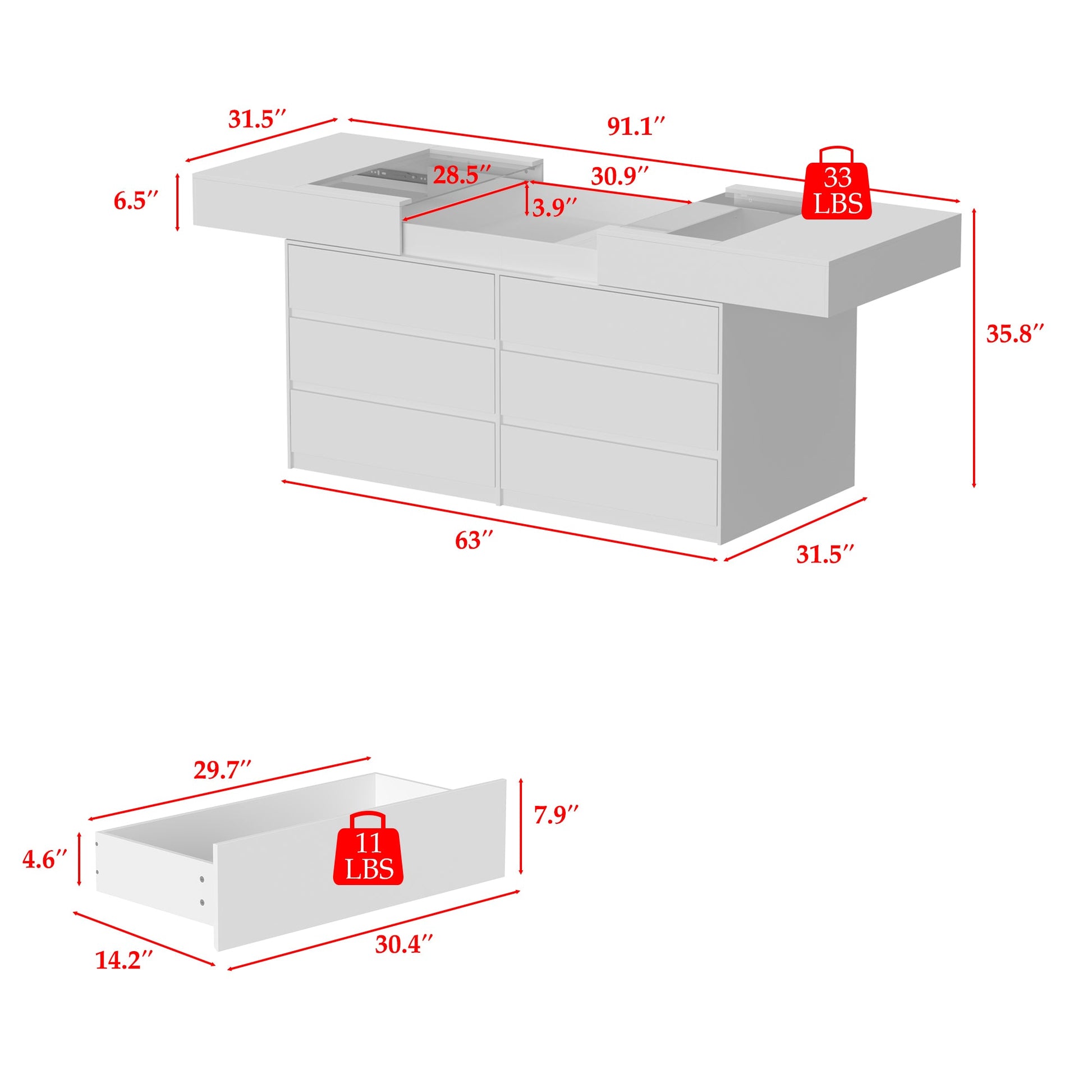 31.5″

91.1″

6.5″

28.5″

30.9″

3.9″

33 LBS

35.8″

63″

31.5″

29.7″

7.9″

4.6″

11 LBS

14.2″

30.4″